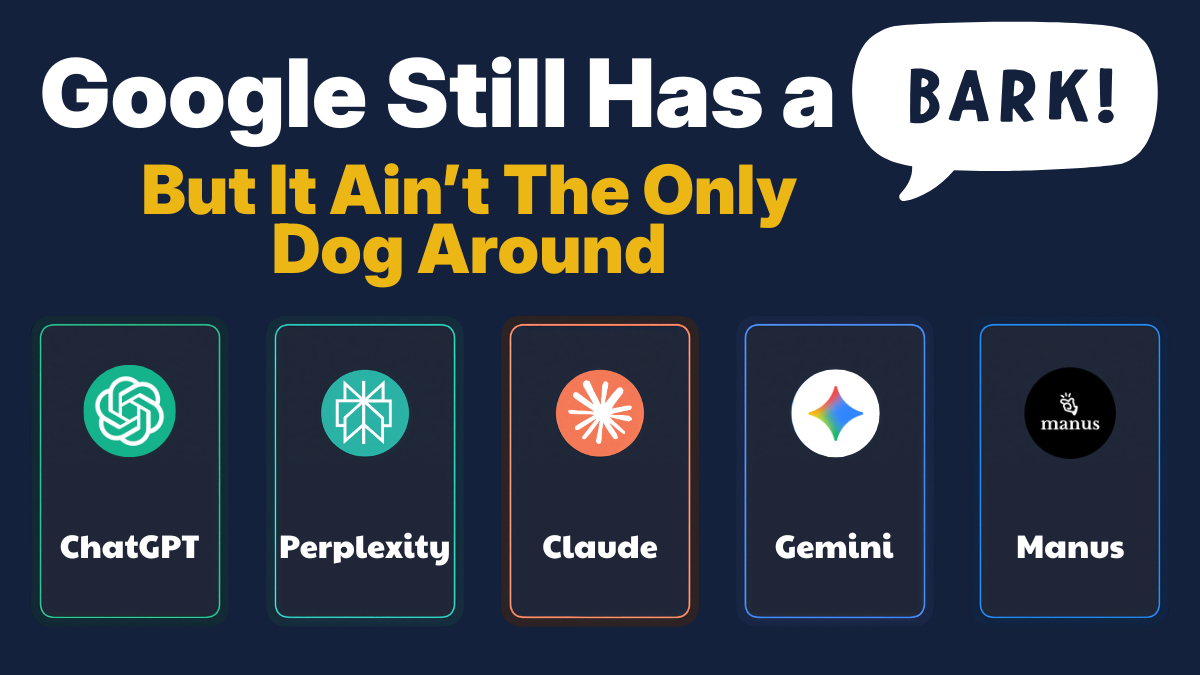 Google Still Has a BARK!

But It Ain't The Only Dog Around

ChatGPT

Perplexity

Claude

Gemini

manus

Manus